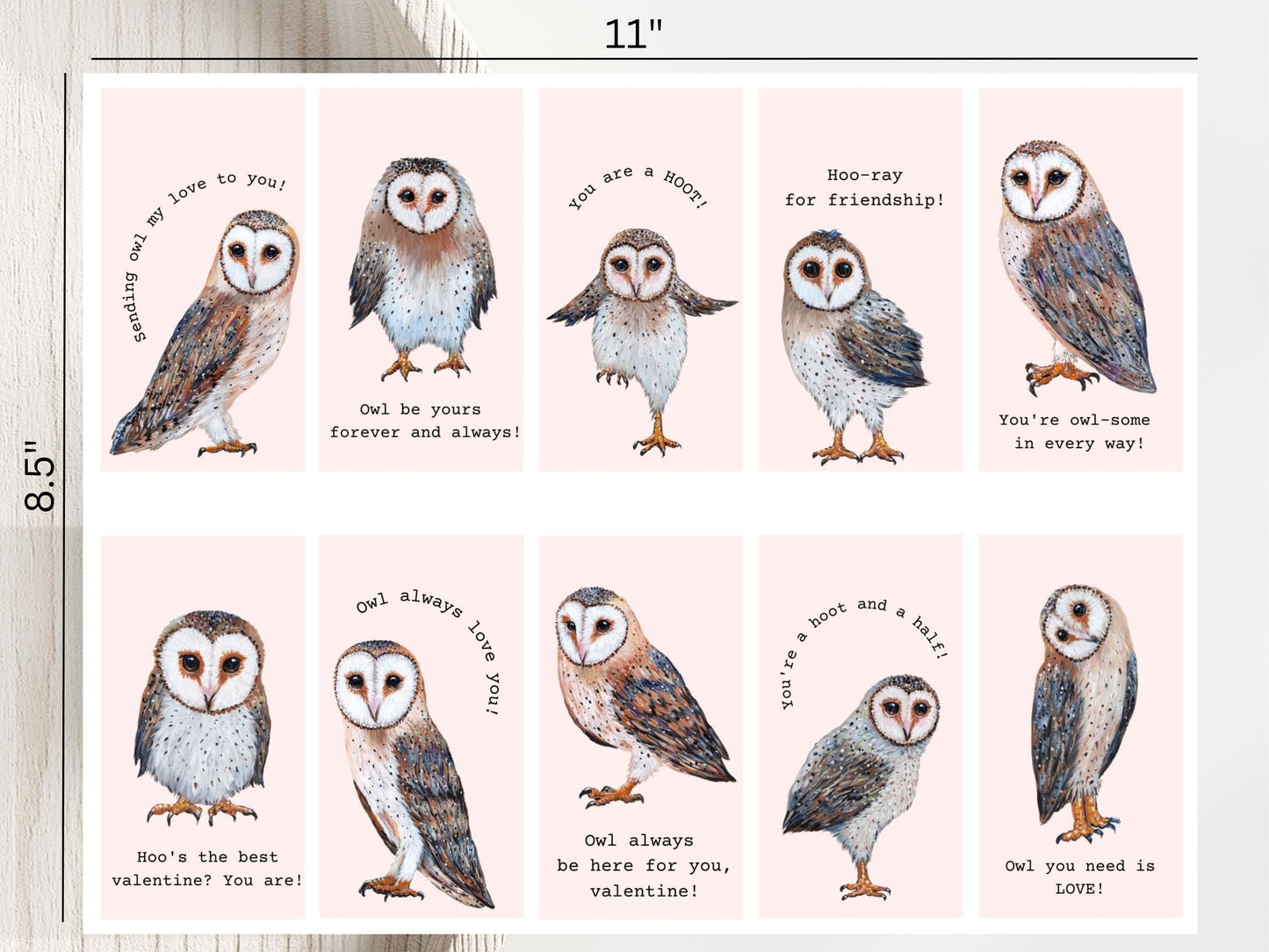 11"

8.5"

Sending owl my love to you!

Owl be yours forever and always!

You are a HOOT!

Hoo-ray for friendship!

You're owl-some in every way!

Hoo's the best valentine? You are!

Owl always love you!

Owl always be here for you, valentine!

You're a hoot and a half!

Owl you need is LOVE!